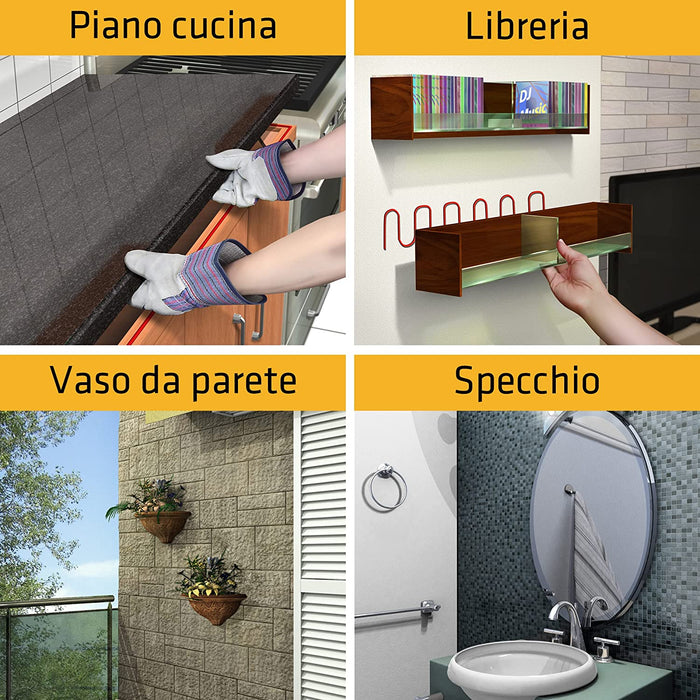 Piano cucina

Libreria

DJ Music

Vaso da parete

Specchio