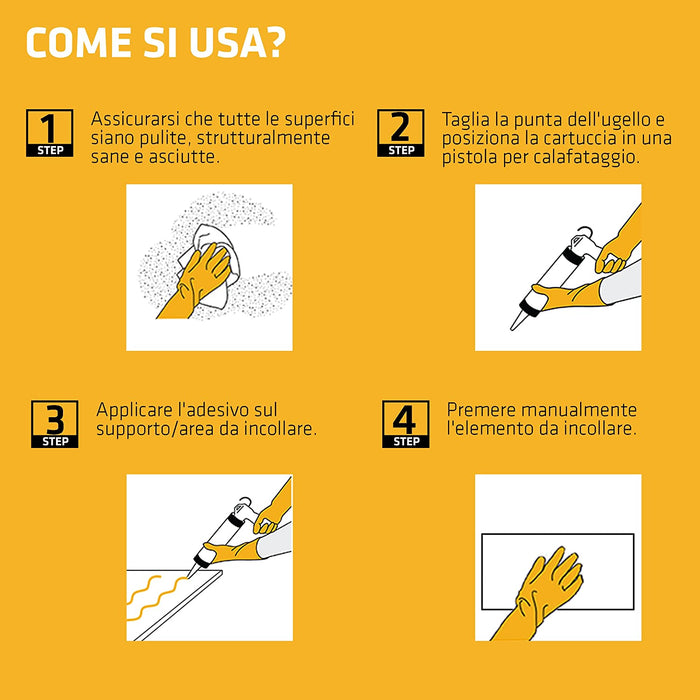 COME SI USA?

1
STEP
Assicurarsi che tutte le superfici siano pulite, strutturalmente sane e asciutte.

2
STEP
Taglia la punta dell'ugello e posiziona la cartuccia in una pistola per calafataggio.

3
STEP
Applicare l'adesivo sul supporto/area da incollare.

4
STEP
Premere manualmente l'elemento da incollare.