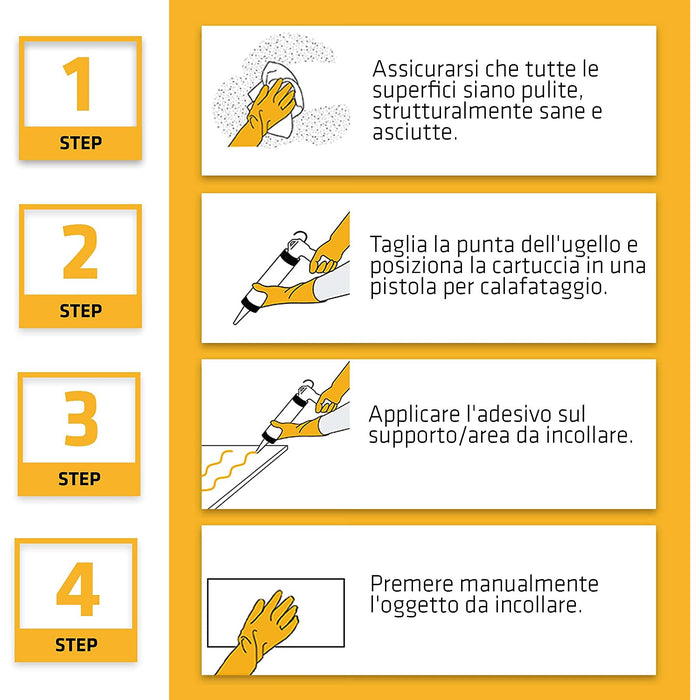 1
STEP

Assicurarsi che tutte le superfici siano pulite, strutturalmente sane e asciutte.

2
STEP

Taglia la punta dell'ugello e posiziona la cartuccia in una pistola per calafataggio.

3
STEP

Applicare l'adesivo sul supporto/area da incollare.

4
STEP

Premere manualmente l'oggetto da incollare.